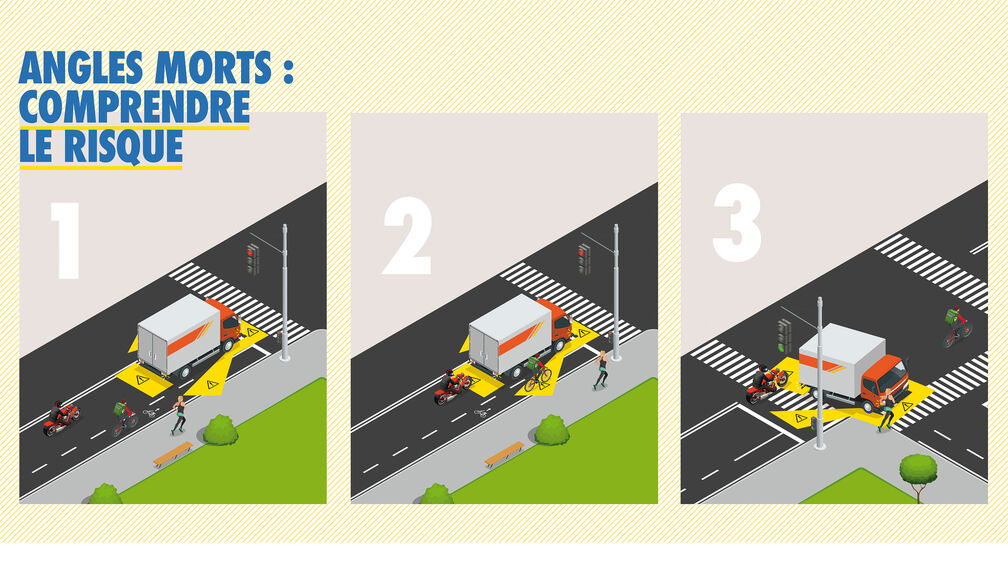 ANGLES MORTS : COMPRENDRE LE RISQUE

1

2

3