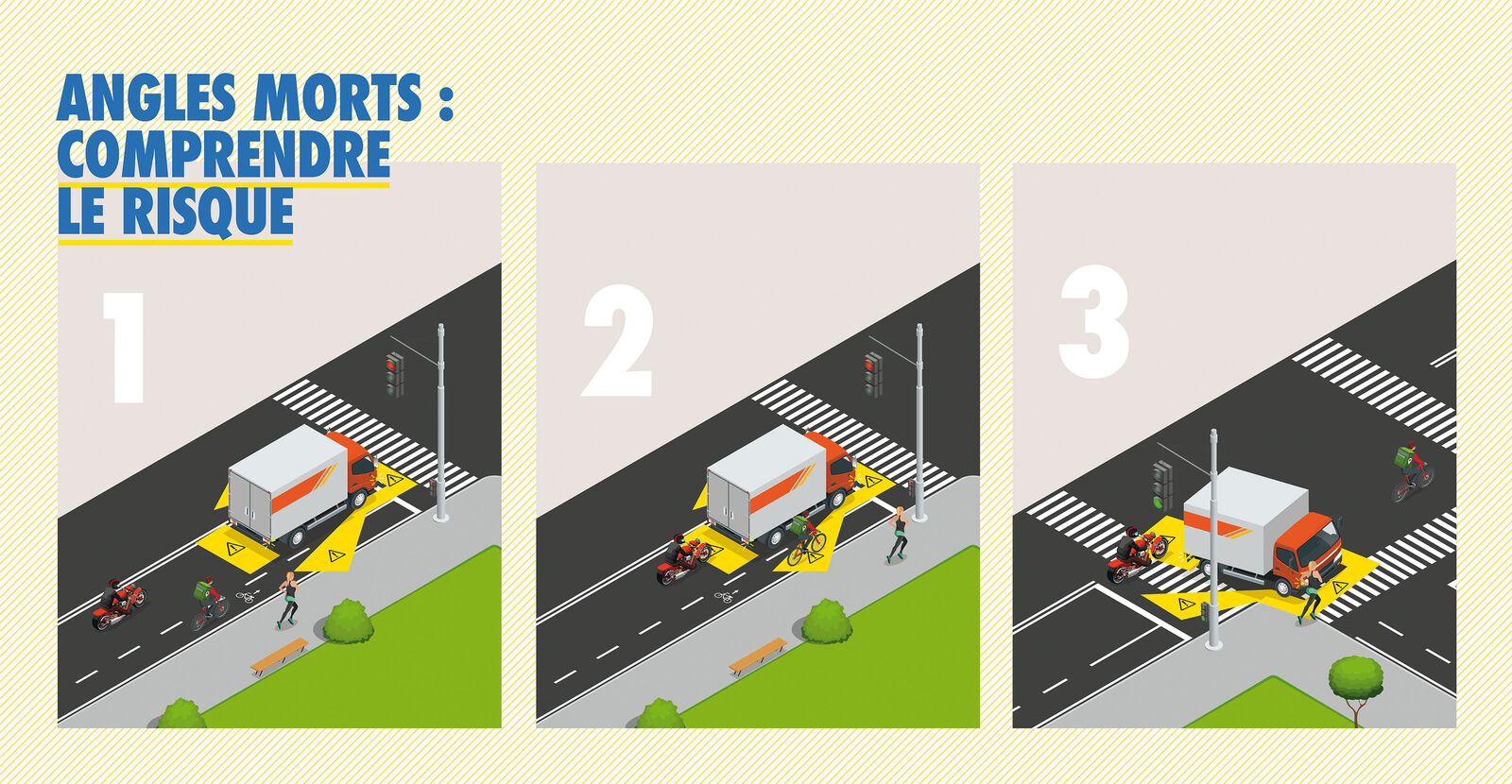 ANGLES MORTS :
COMPRENDRE
LE RISQUE

1

2

3